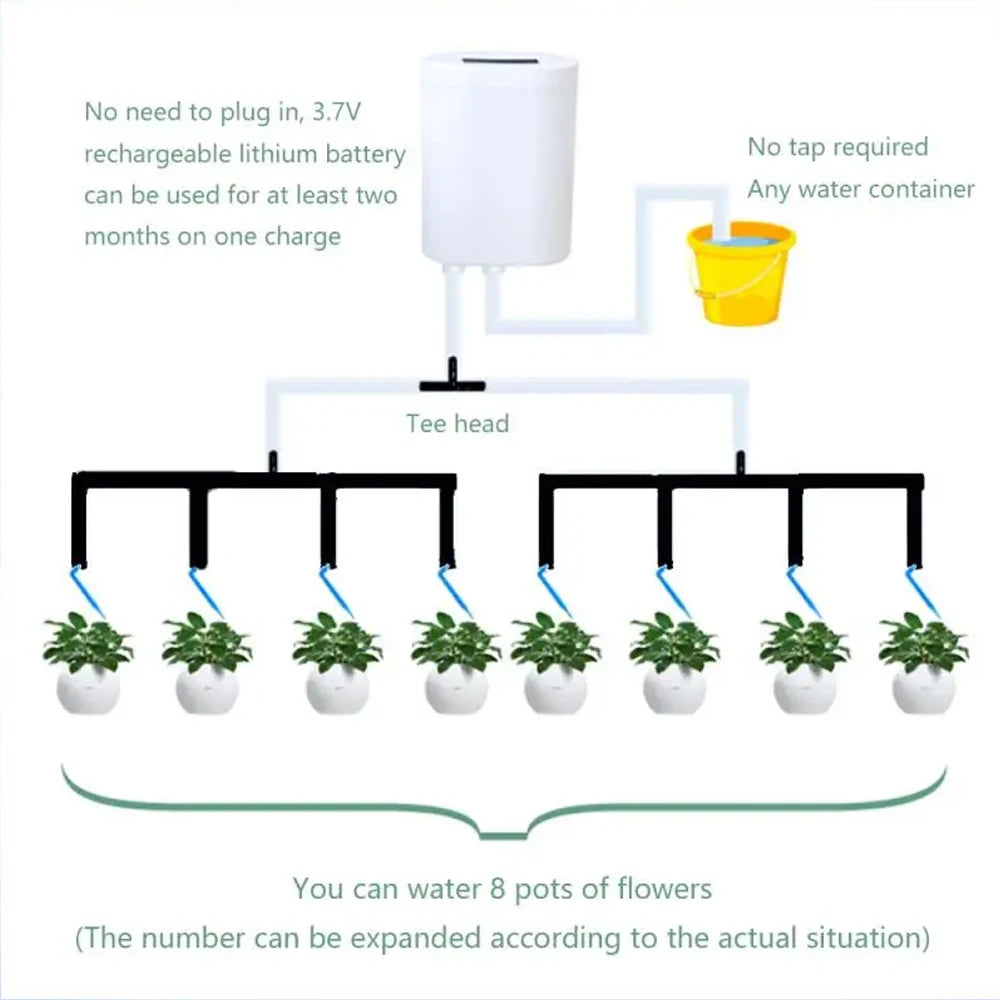 No need to plug in, 3.7V rechargeable lithium battery can be used for at least two months on one charge

No tap required
Any water container

Tee head

You can water 8 pots of flowers
(The number can be expanded according to the actual situation)