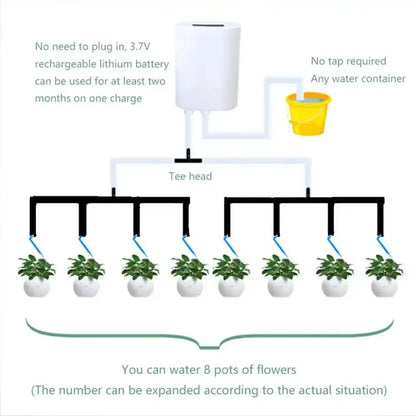 No need to plug in, 3.7V rechargeable lithium battery can be used for at least two months on one charge

No tap required
Any water container

Tee head

You can water 8 pots of flowers
(The number can be expanded according to the actual situation)