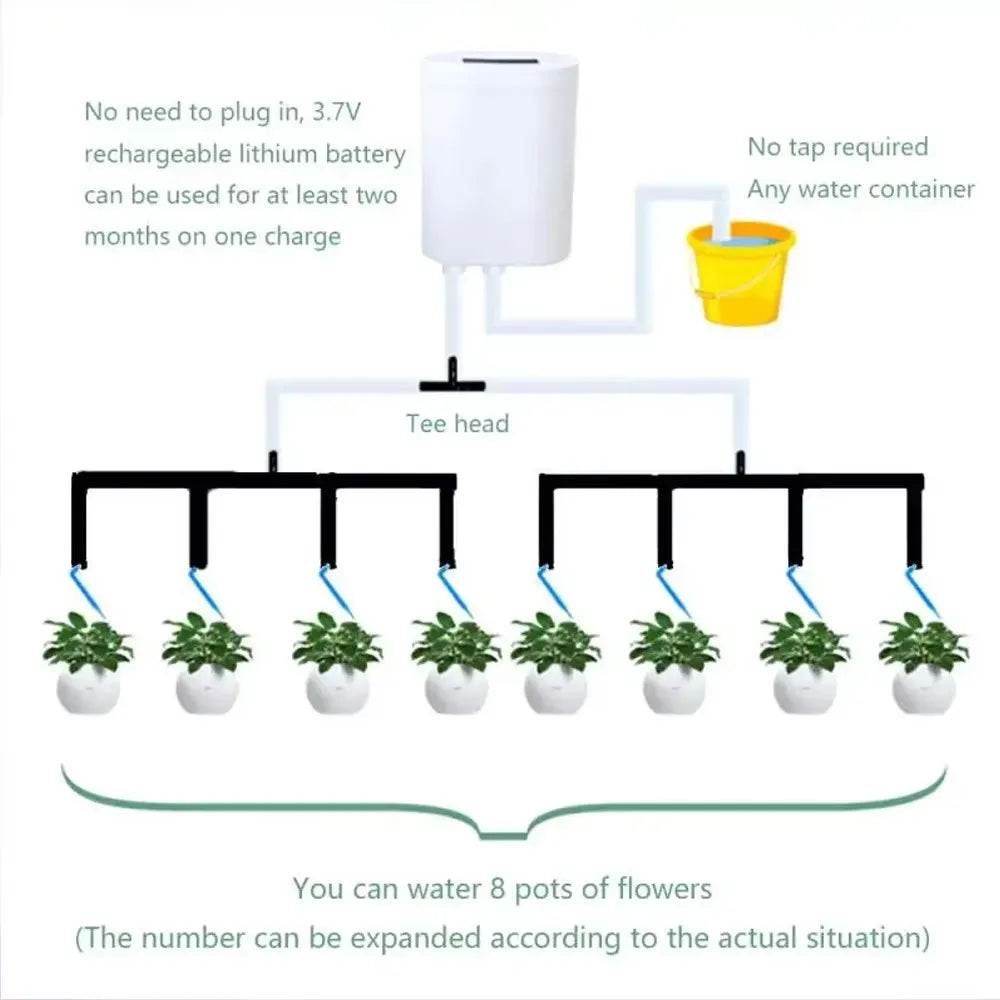 No need to plug in, 3.7V rechargeable lithium battery can be used for at least two months on one charge

No tap required
Any water container

Tee head

You can water 8 pots of flowers
(The number can be expanded according to the actual situation)